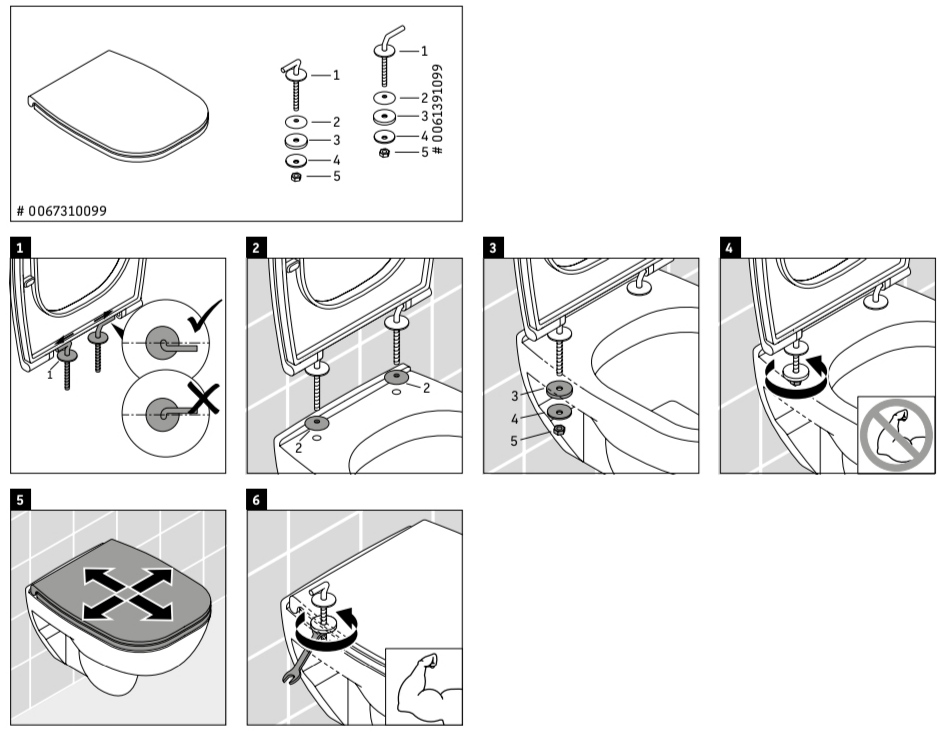 1
2
3
4
5

1
2
3
4
5
# 0061391099

# 0067310099

1

1

2

2

2

3

3

4

5

4

5

6